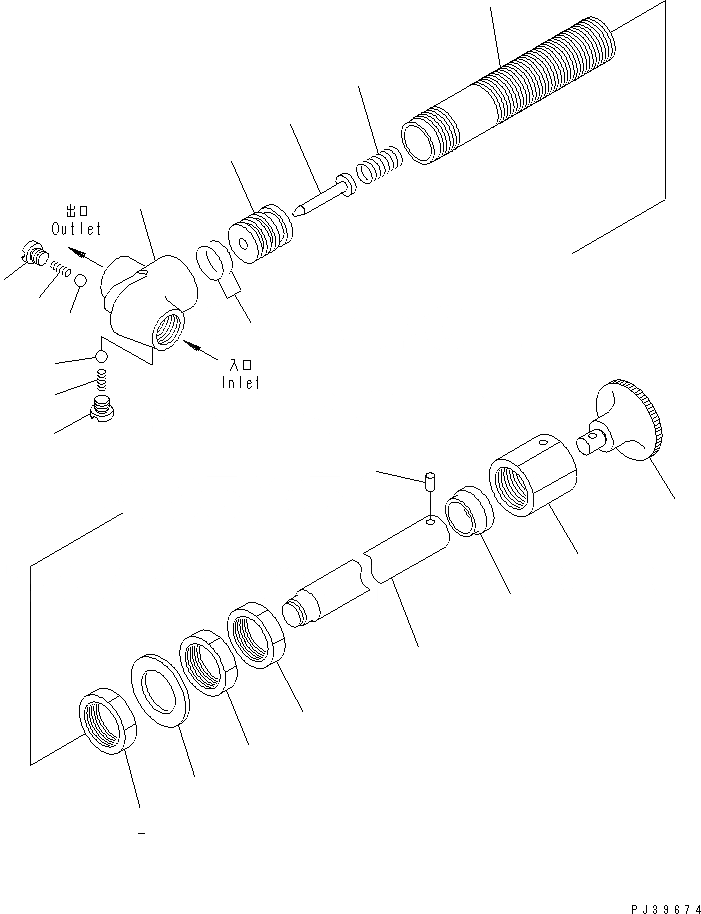 出口
Outlet

入口
Inlet

PJ39674