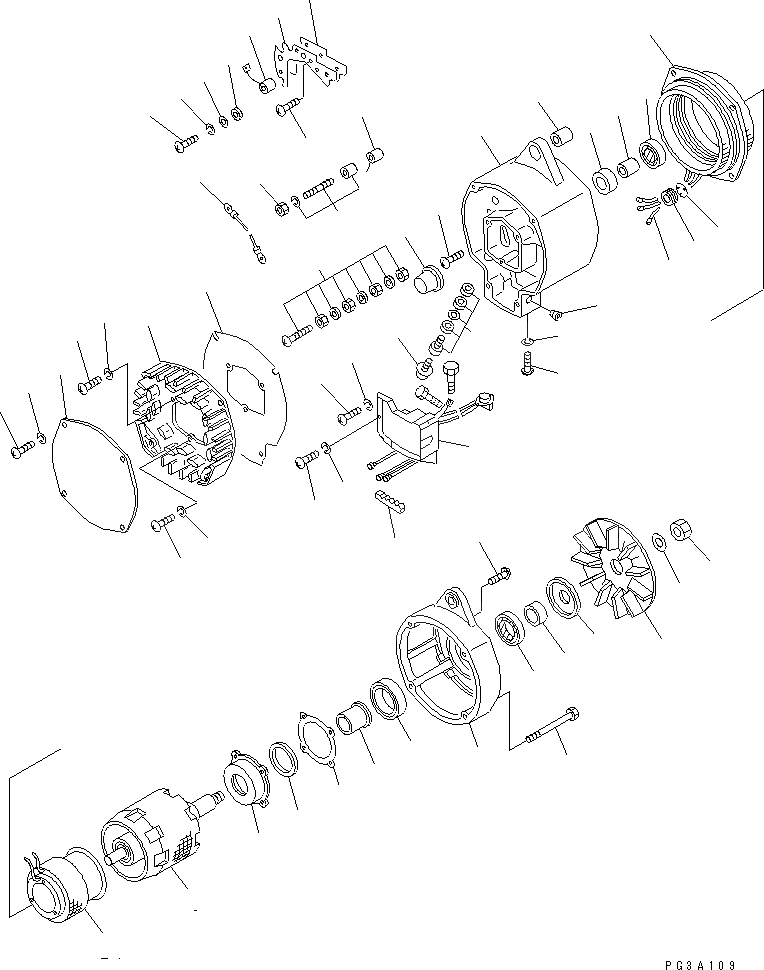 PG3A109