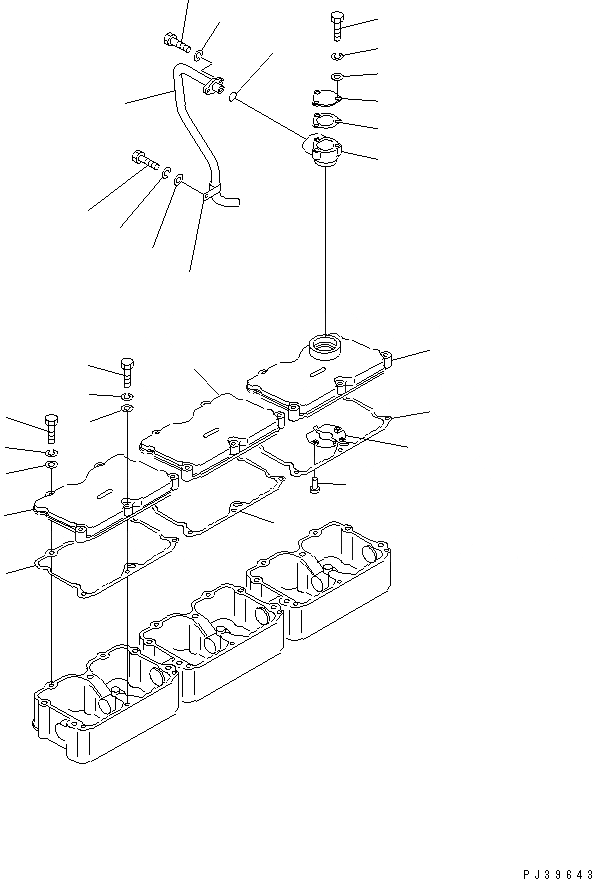 PJ39643