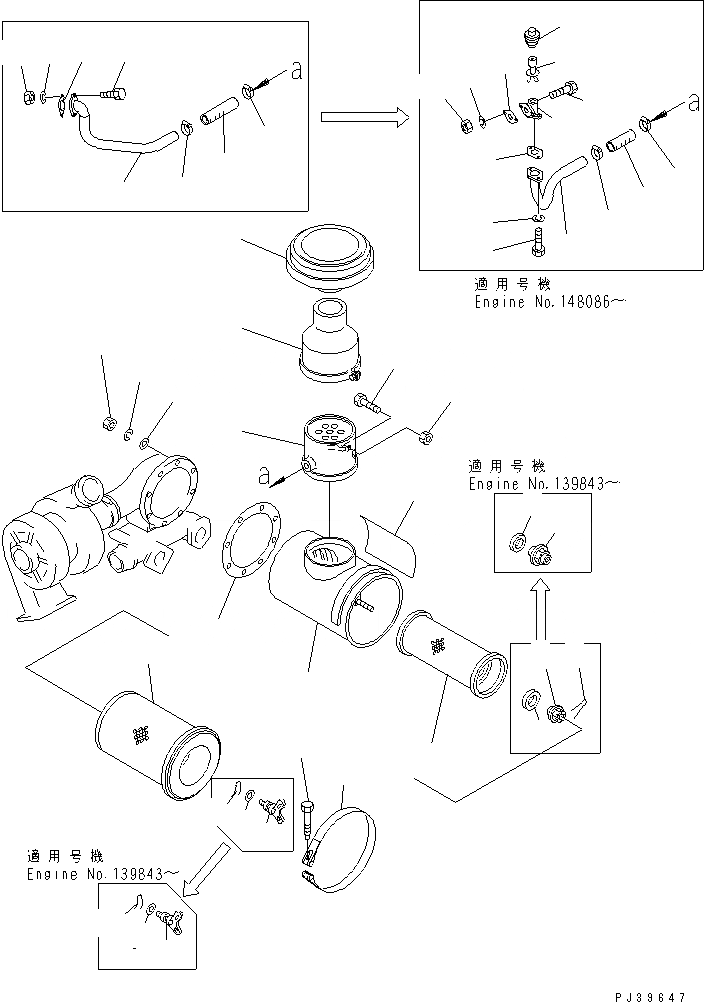 a

a

適用号機
Engine No.148086～

a

適用号機
Engine No.139843～

適用号機
Engine No.139843～

PJ39647