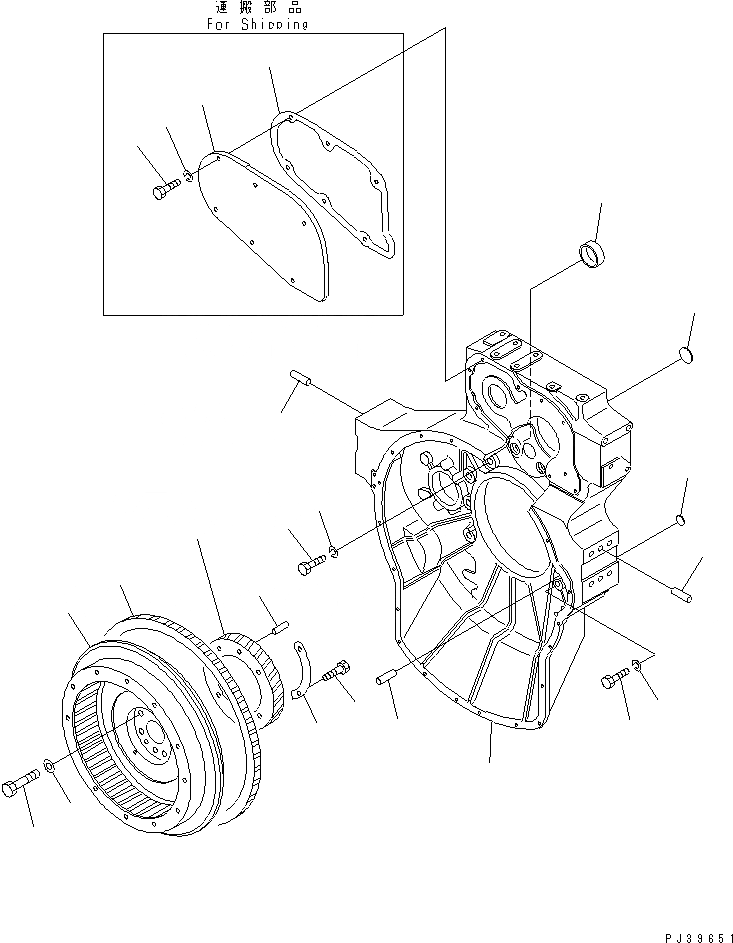 運搬部品
For Shipping

PJ39651