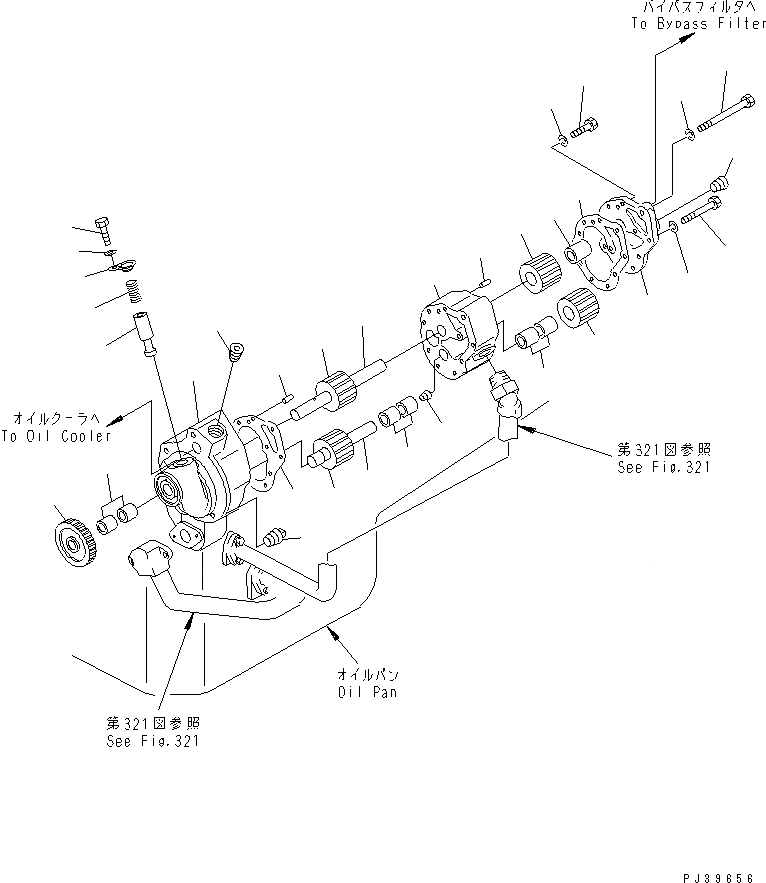 バイパスフィルタへ
To Bypass Filter

オイルクーラへ
To Oil Cooler

第321図参照
See Fig.321

オイルパン
Oil Pan

第321図参照
See Fig.321

PJ39656