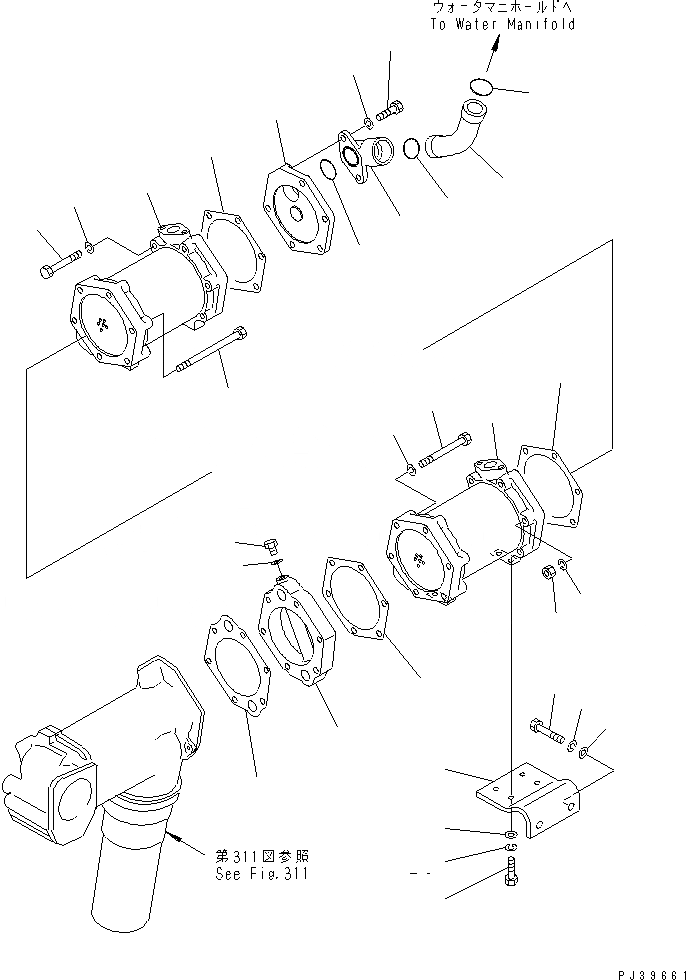 ウォータマニホールドへ
To Water Manifold

第311図参照
See Fig.311

PJ39661