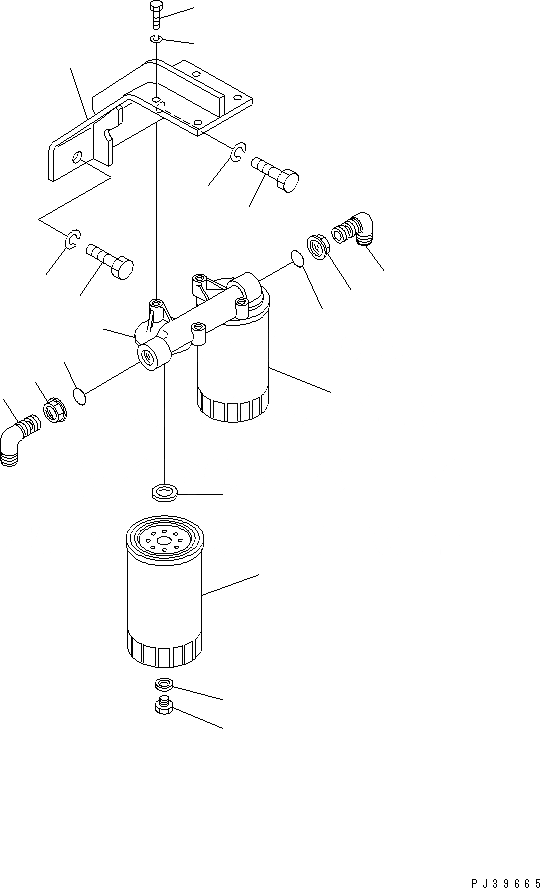 PJ39665