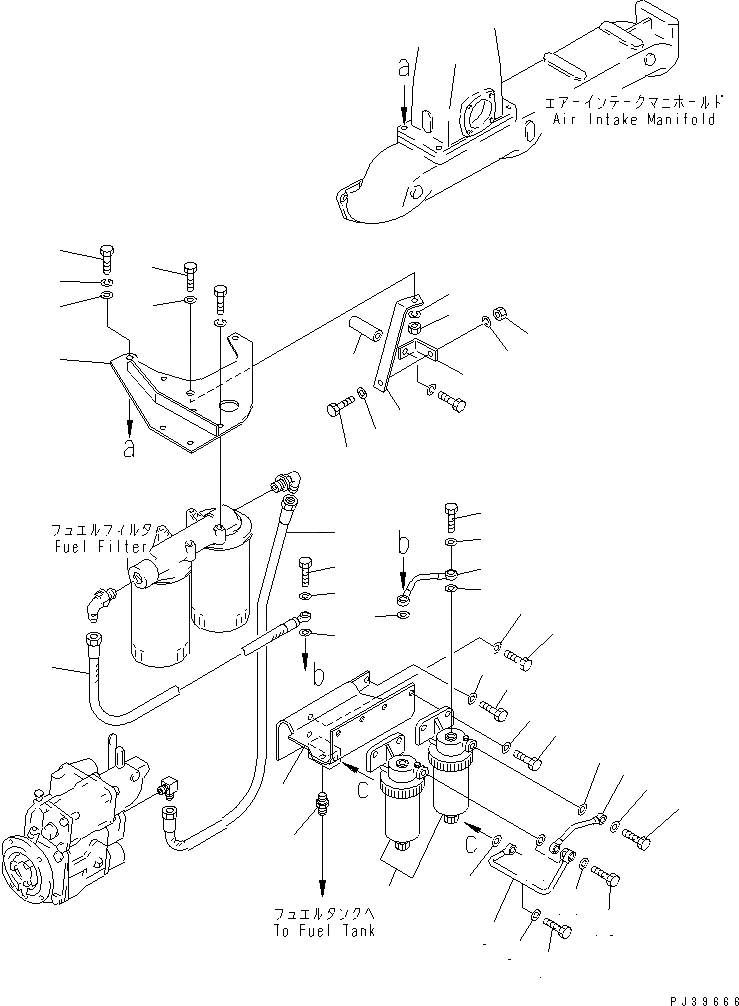 a
エアーインテークマニホールド
Air Intake Manifold

a

フュエルフィルタ
Fuel Filter

b

b

c

c

フュエルタンクへ
To Fuel Tank

PJ39666