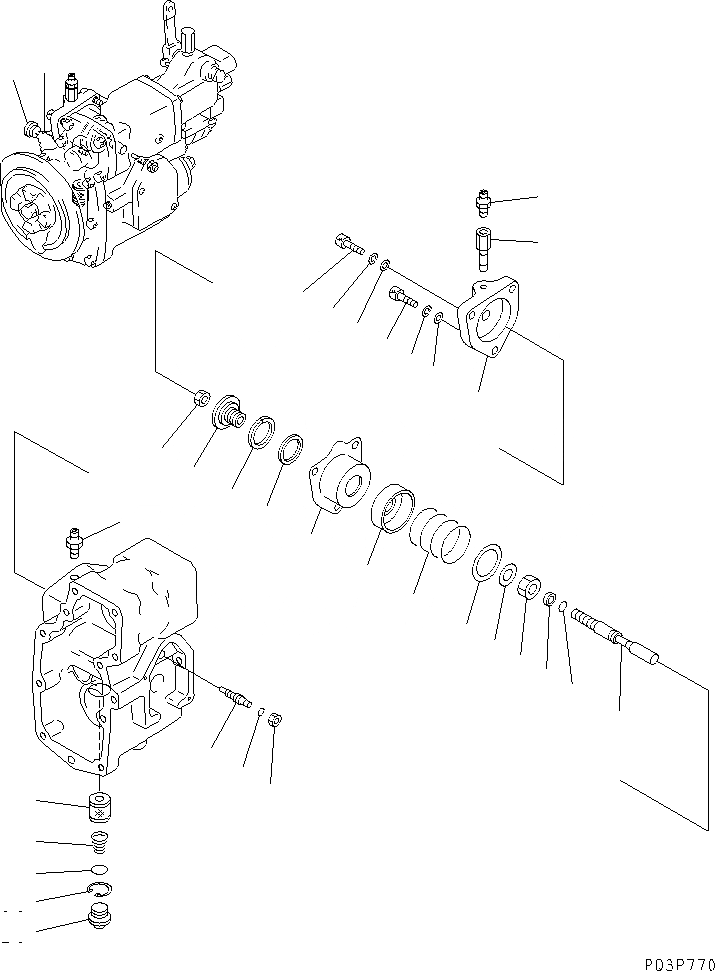 P03P770