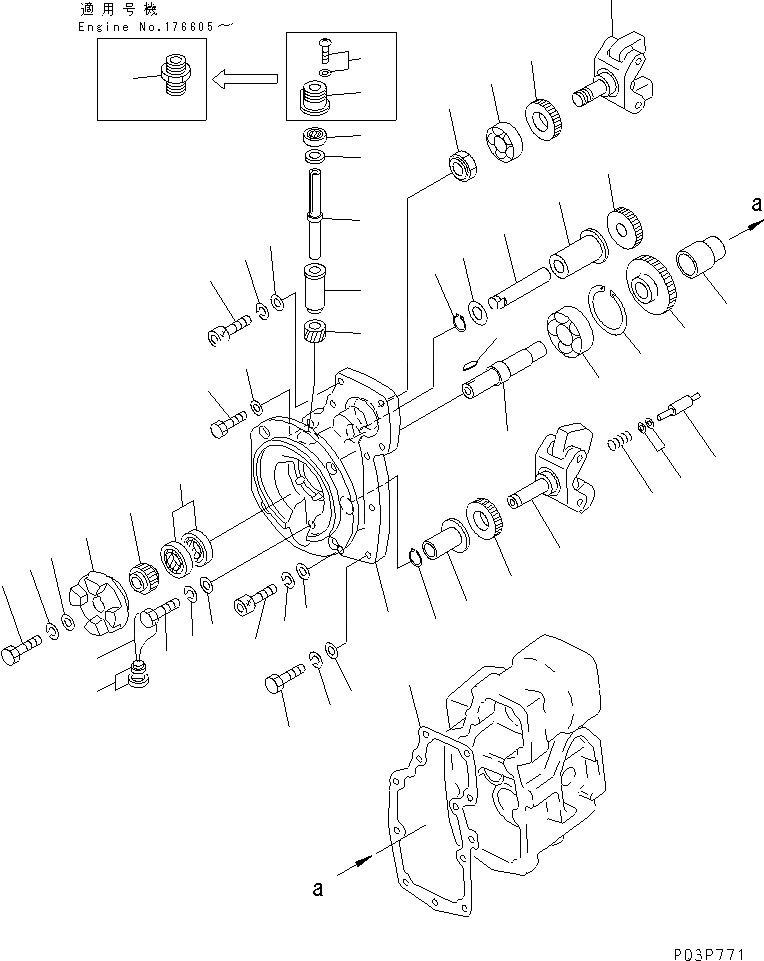 適用号機
Engine No.176605～

a

a

P03P771