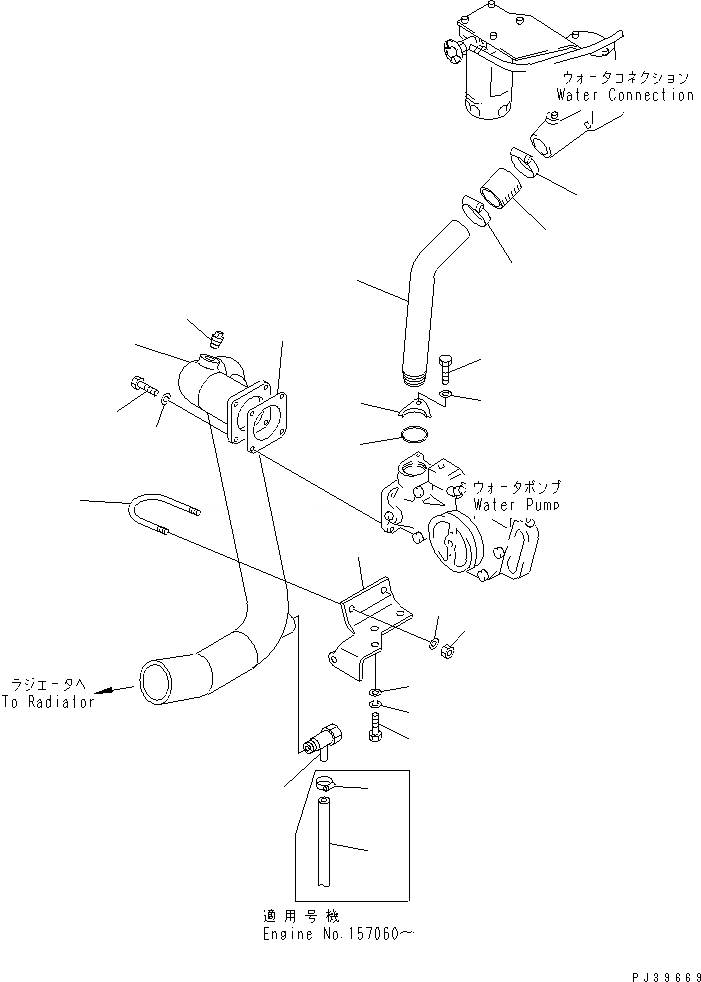 ウォータコネクション
Water Connection

ウォータポンプ
Water Pump

ラジエータへ
To Radiator

適用号機
Engine No.157060～

PJ39669