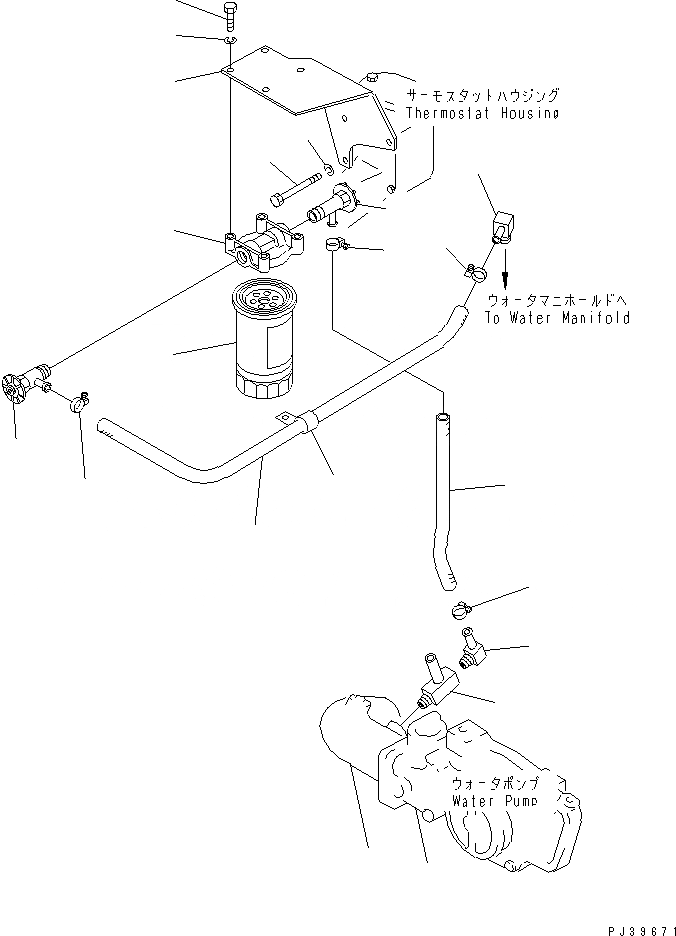 サーモスタットハウジング
Thermostat Housing

ウォータマニホールドへ
To Water Manifold

ウォータポンプ
Water Pump

PJ39671