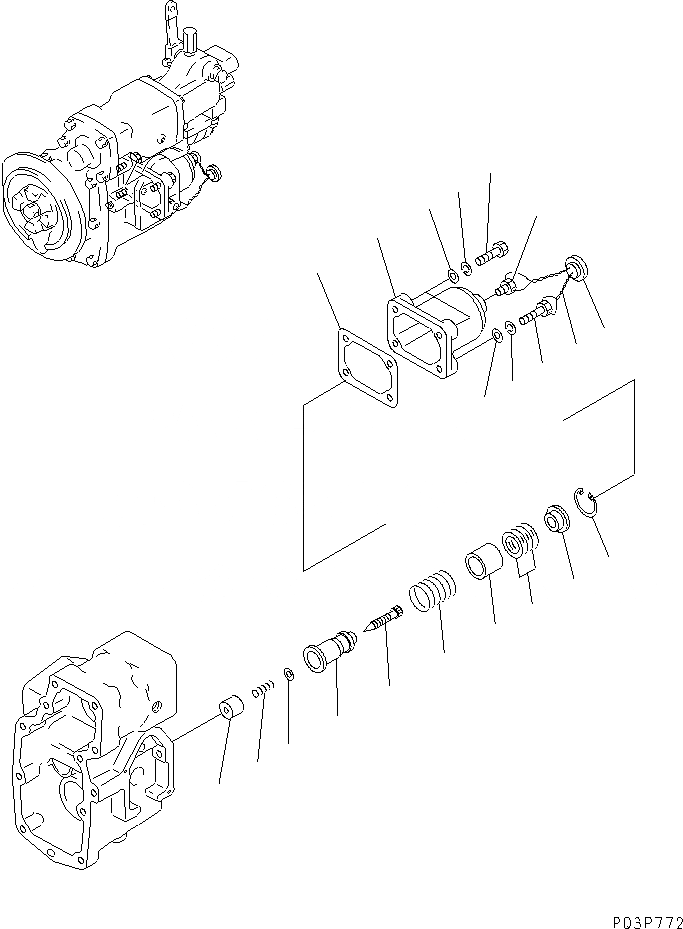 P03P772