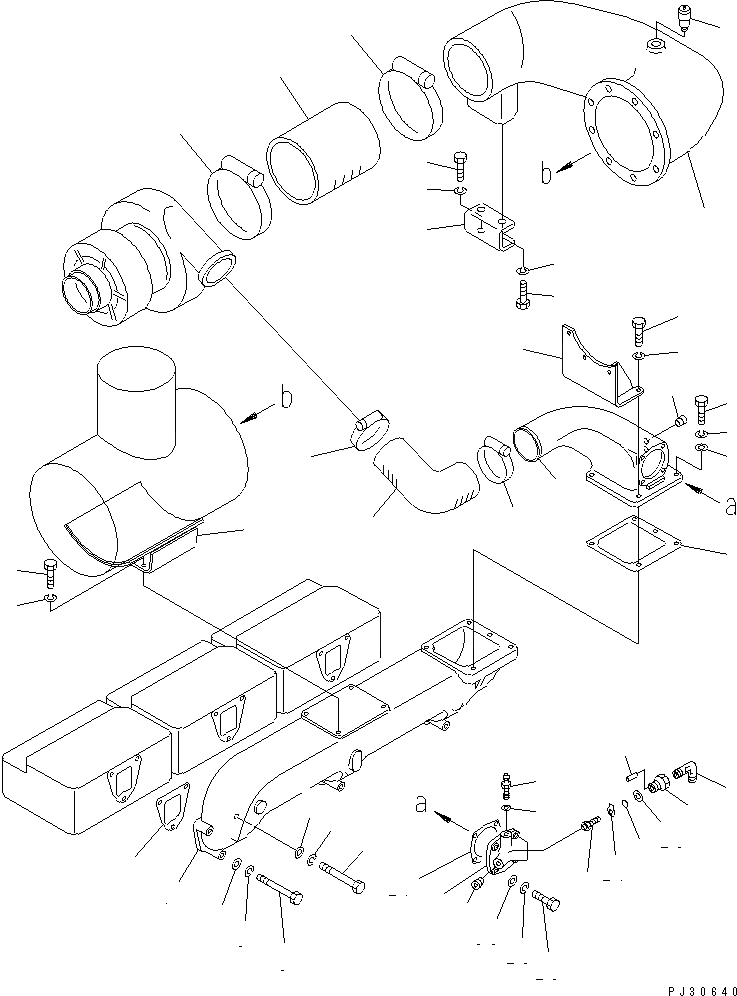 b

b

a

a

PJ30640