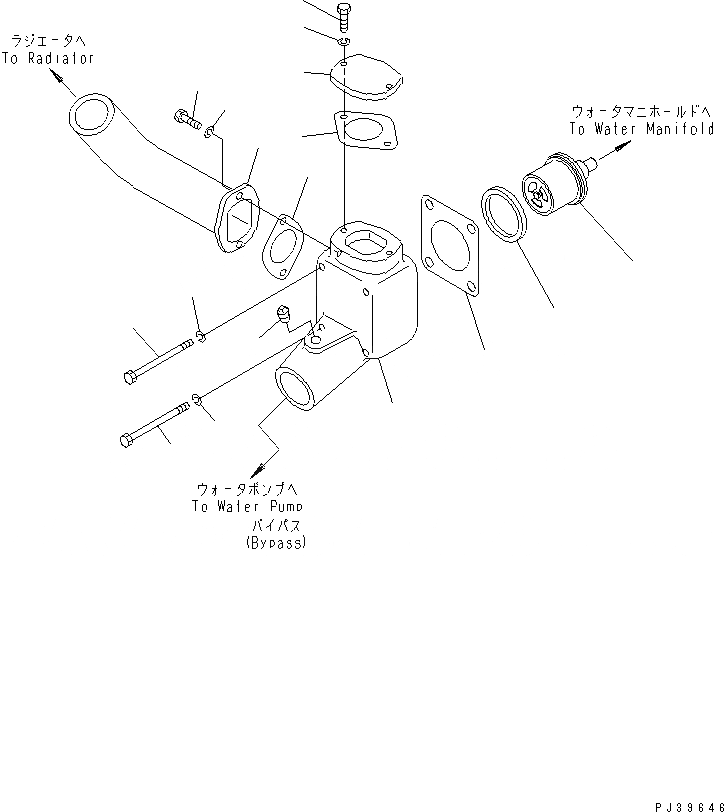 ラジエータへ
To Radiator

ウォータマニホールドへ
To Water Manifold

ウォータポンプへ
To Water Pump
バイパス
(Bypass)

PJ39646