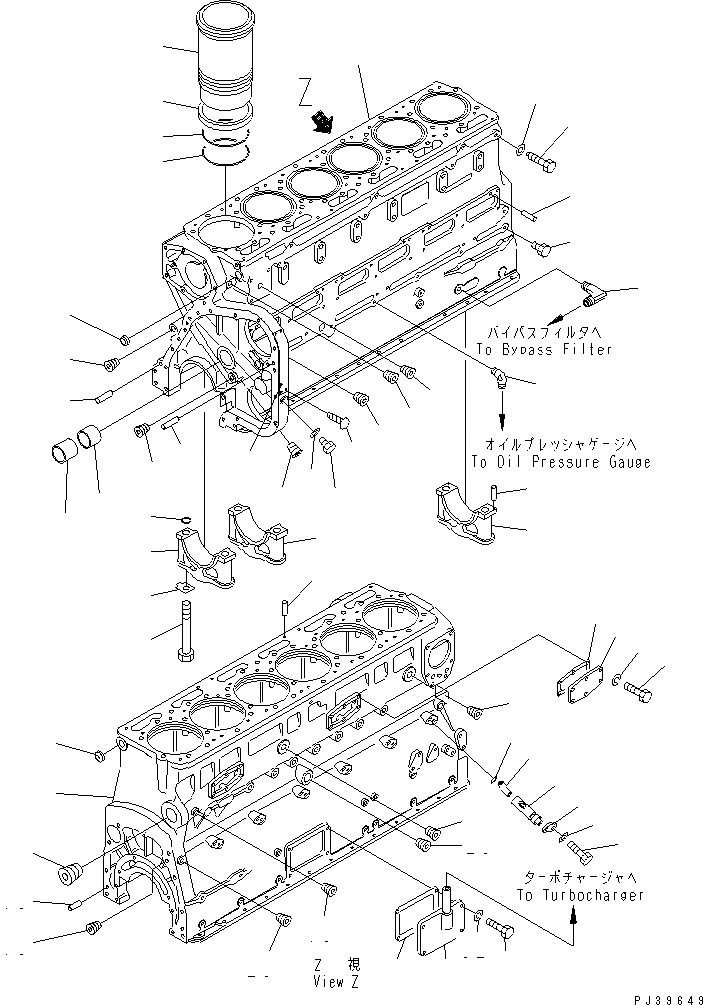 Z

バイパスフィルタへ
To Bypass Filter

オイルプレッシャゲージへ
To Oil Pressure Gauge

ターボチャージャへ
To Turbocharger

Z 視
View Z

PJ39649