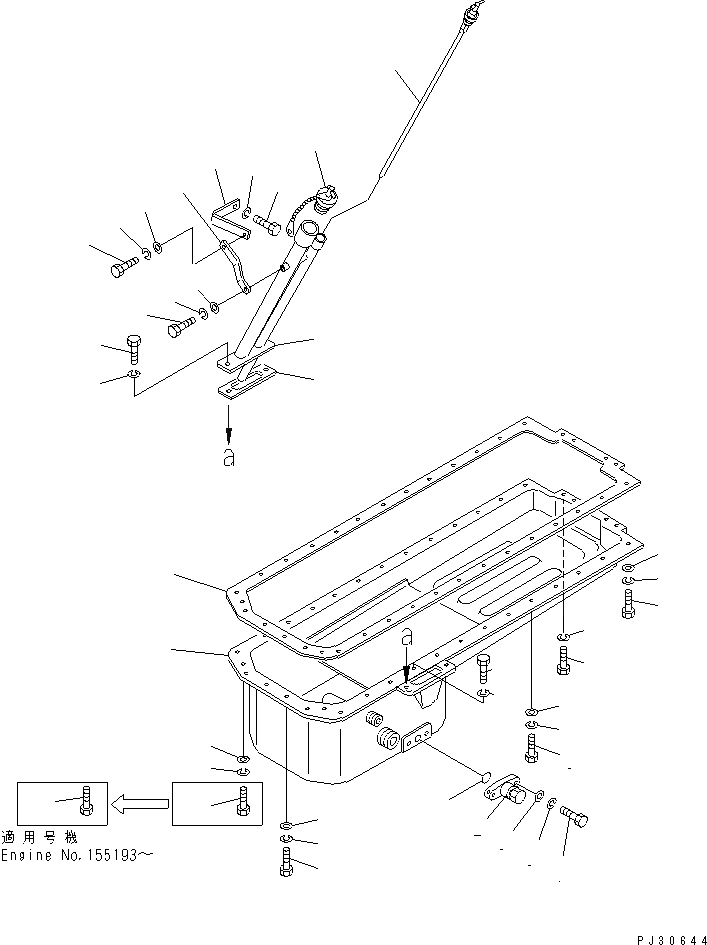 a

a

適用号機
Engine No.155193～

PJ30644