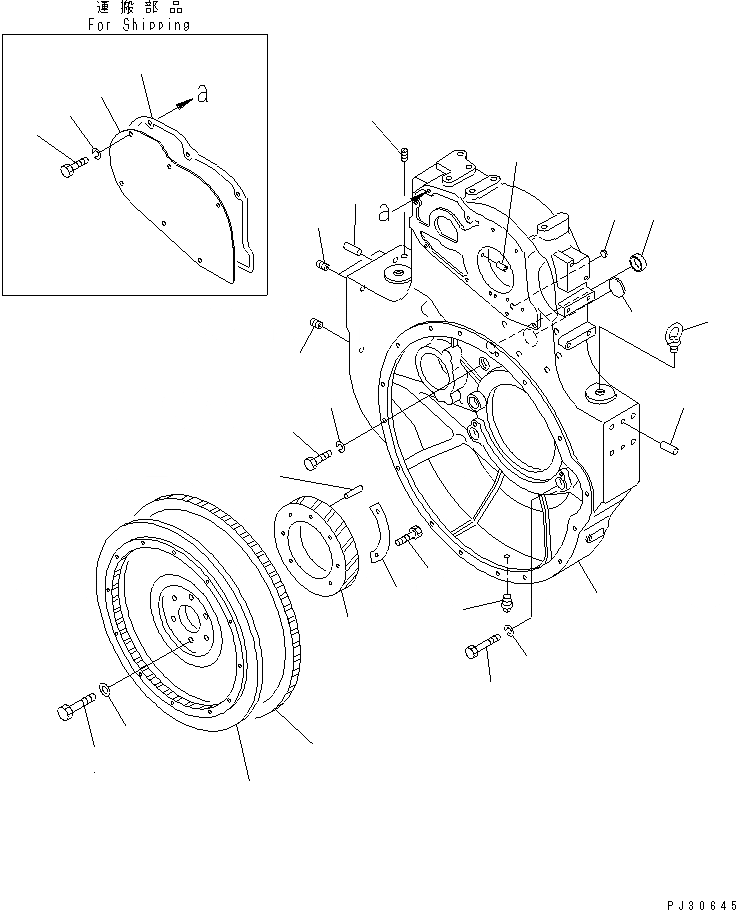 運搬部品
For Shipping

a

a

PJ30645