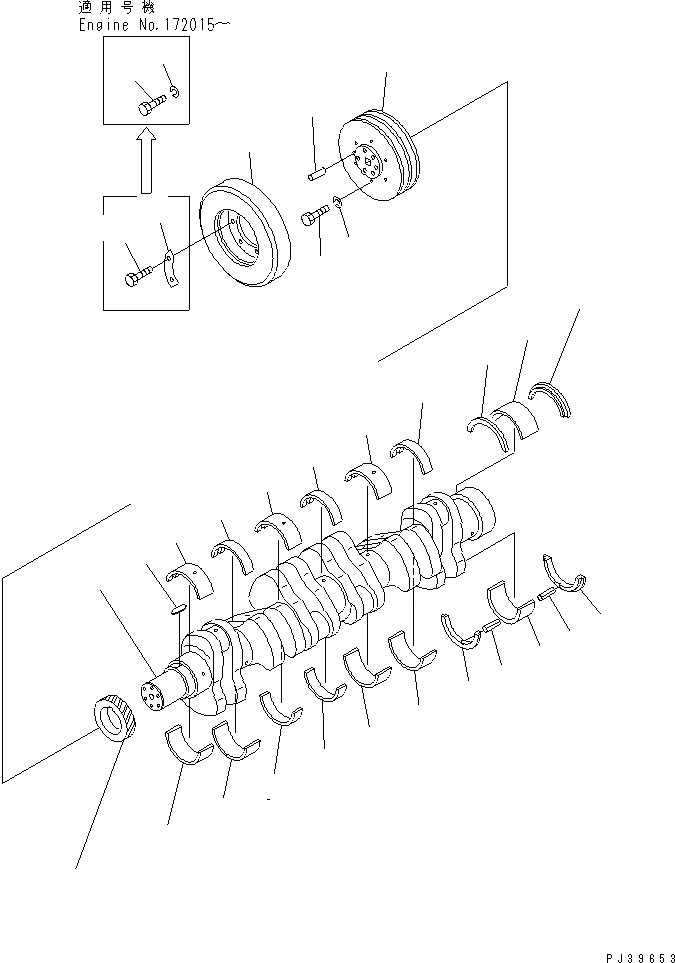 適用号機
Engine No.172015~

PJ39653