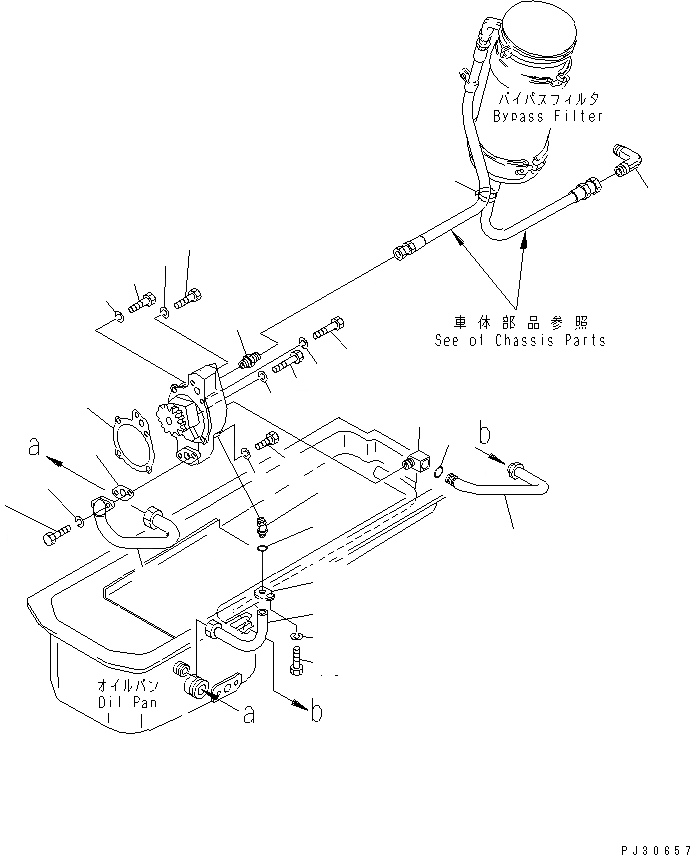 バイパスフィルタ
Bypass Filter

車体部品参照
See of Chassis Parts

a

b

オイルパン
Oil Pan

a

b

PJ30657