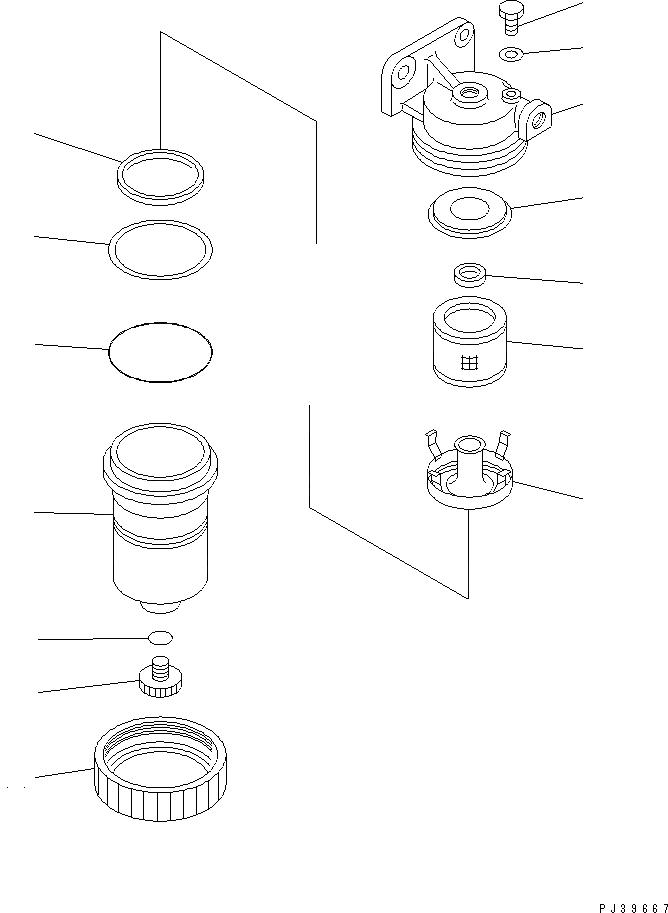 PJ39667