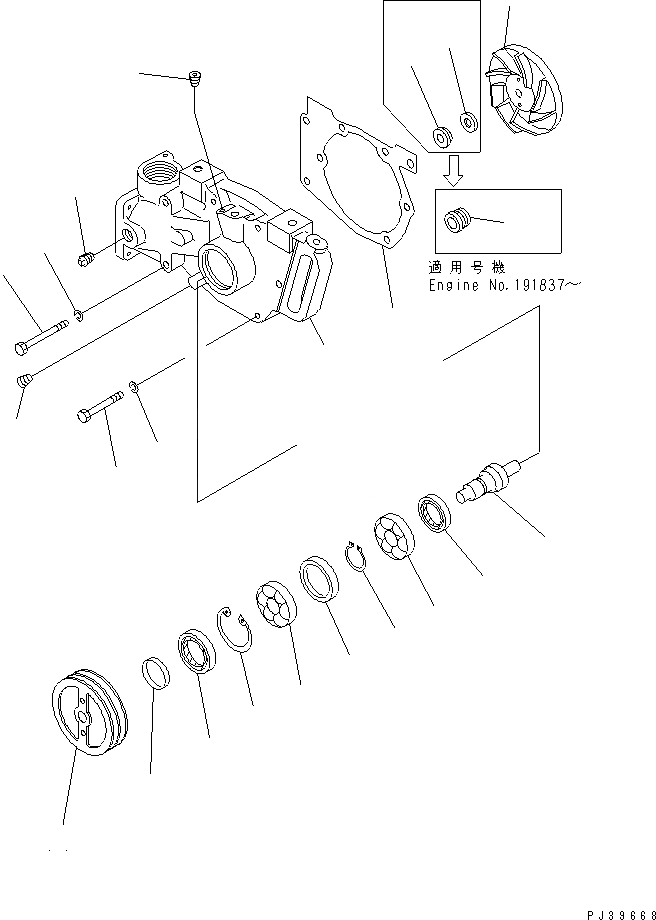 適用号機
Engine No.191837～

PJ39668