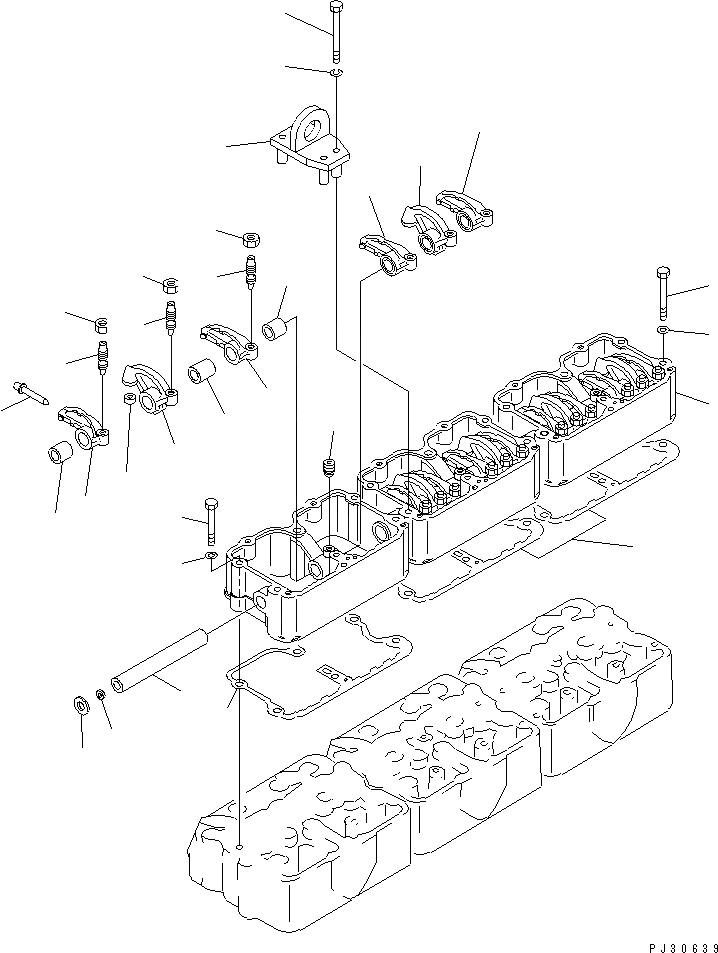 PJ30639