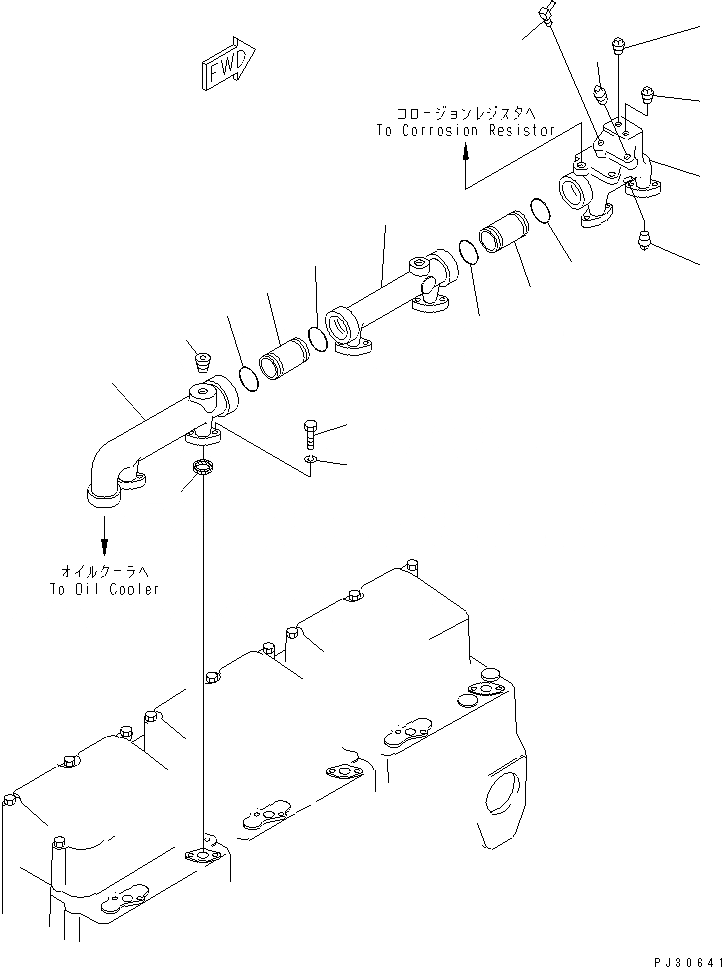 FWD

コロージョンレジスタへ
To Corrosion Resistor

オイルクーラへ
To Oil Cooler

PJ30641