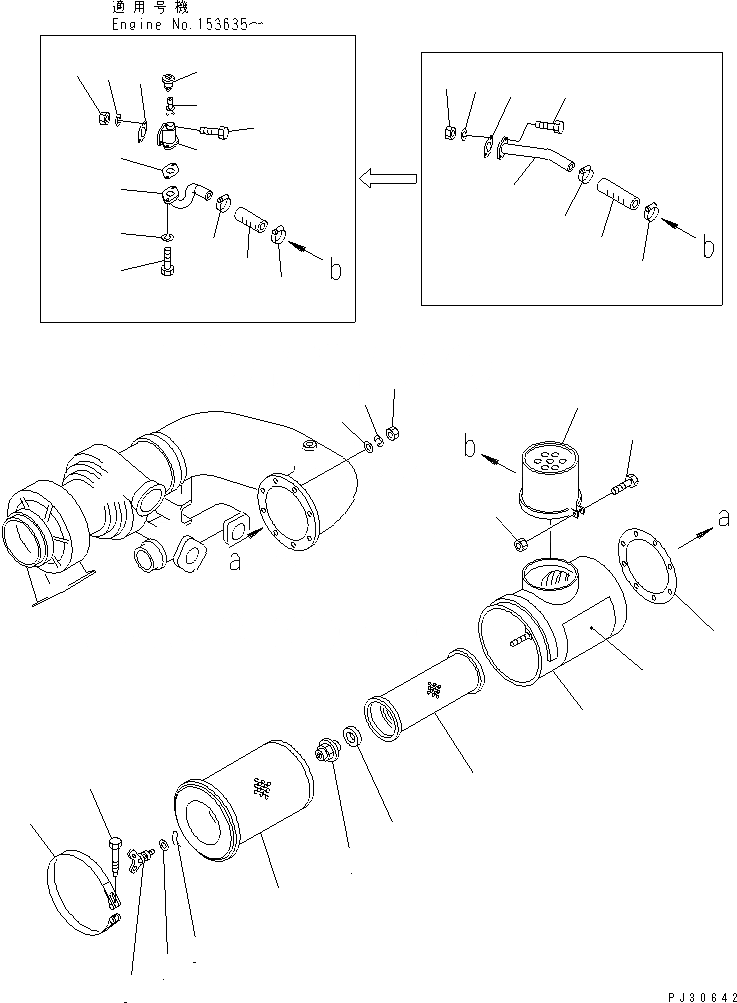 適用号機
Engine No.153635~~

b

b

b

a

a

PJ30642