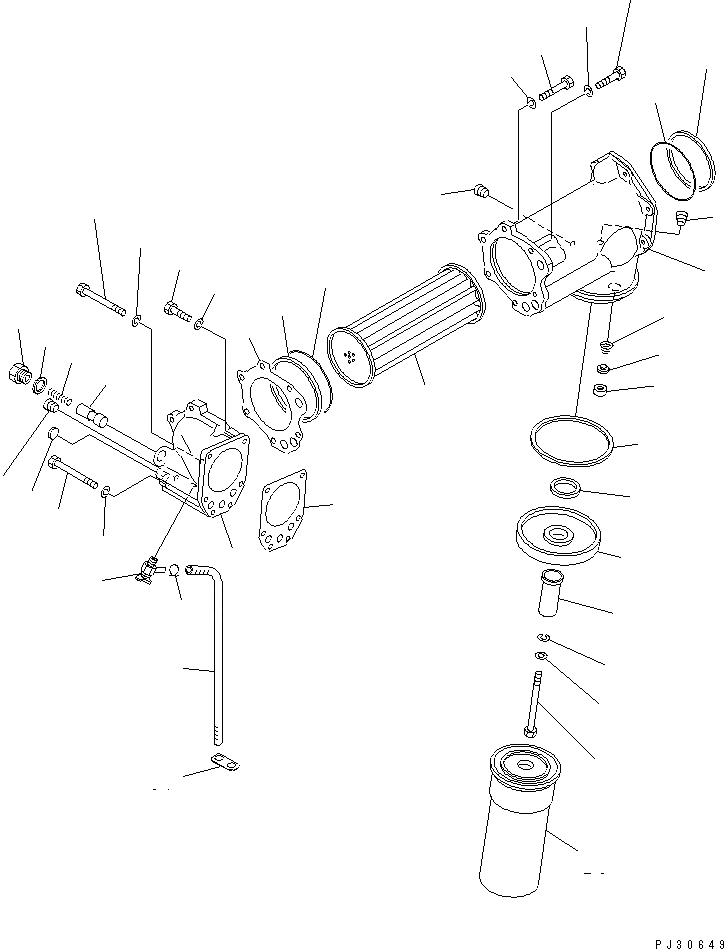 PJ30649