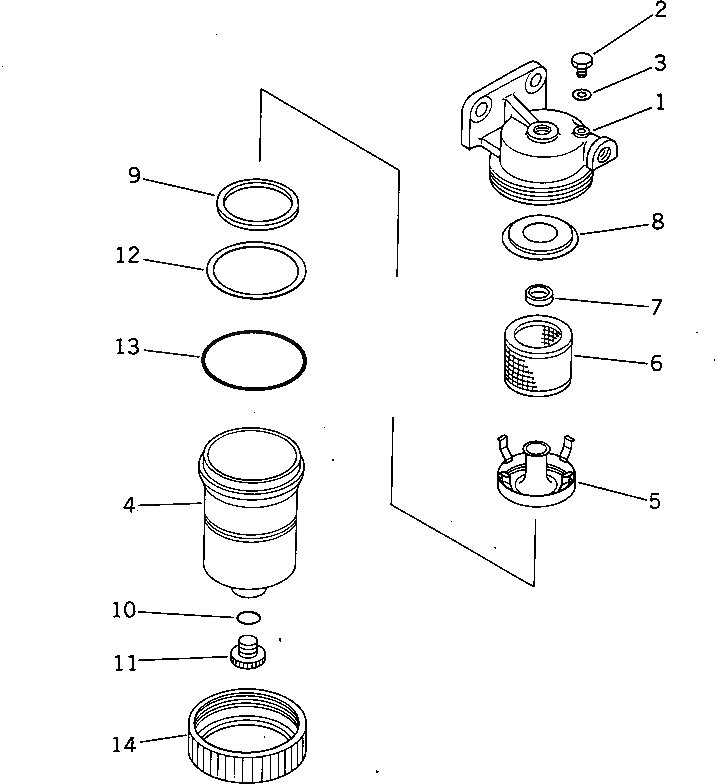 2
3
1
9
8
12
7
13
6
4
5
10
11
14