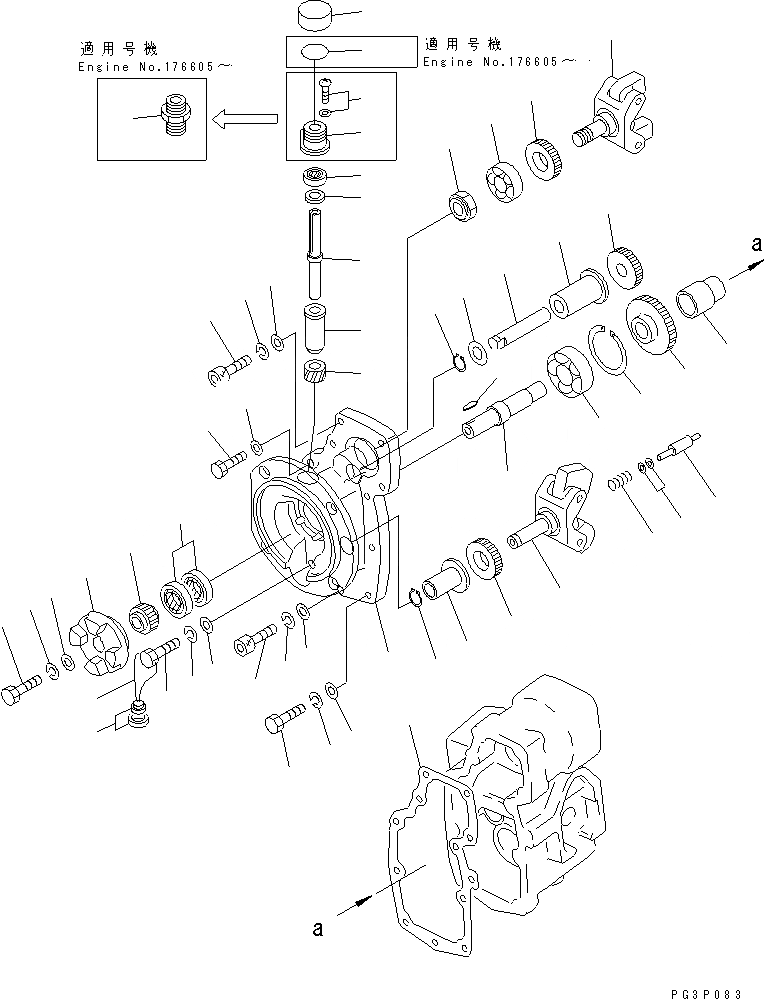 適用号機
Engine No.176605～

適用号機
Engine No.176605～

a

a

PG3P083