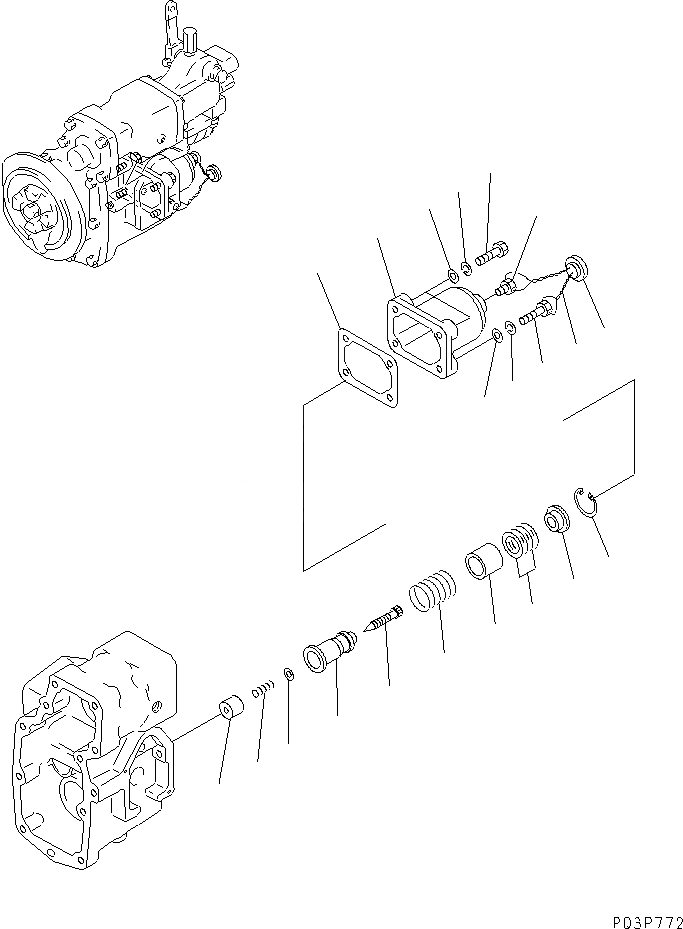 P03P772