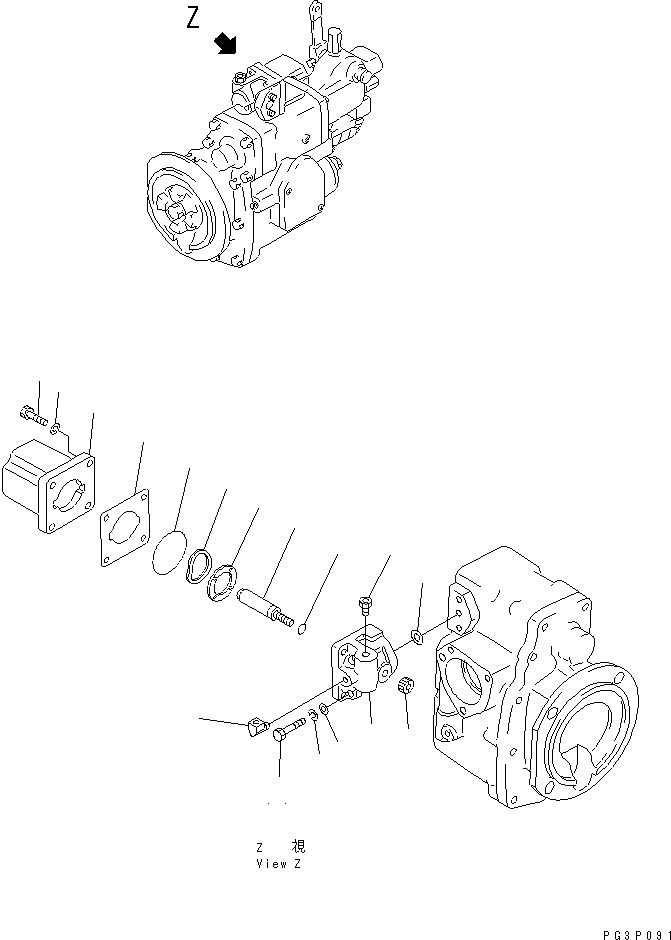 Z

Z 視
View Z

PG3P091