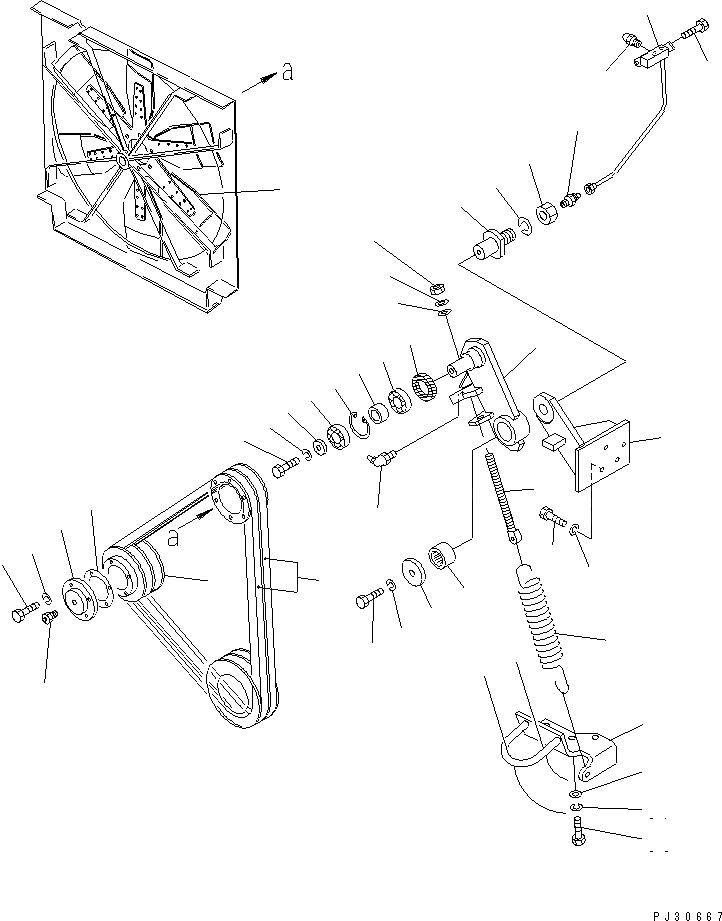 a

a

PJ30667