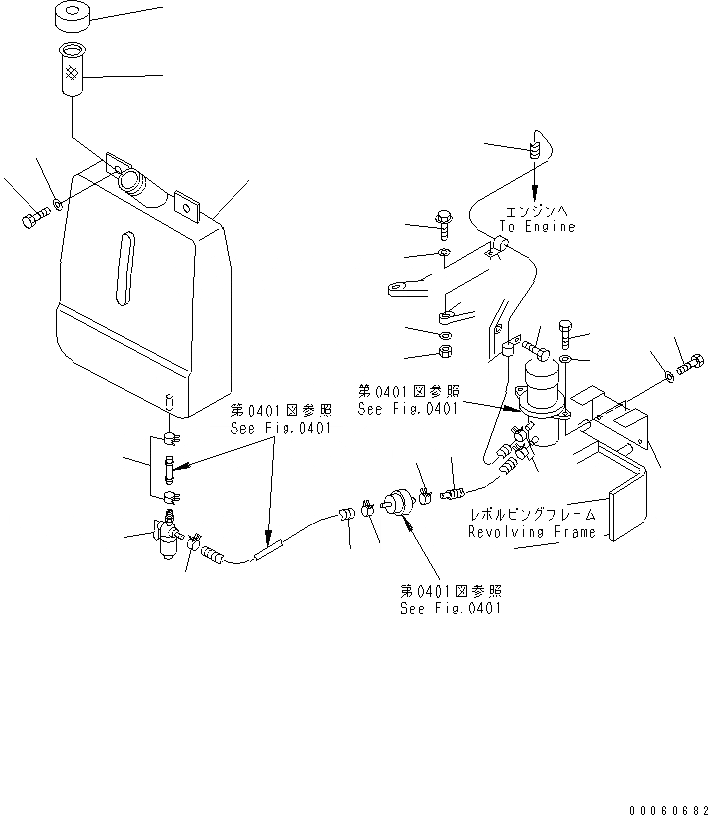 エンジンへ
To Engine

第0401図参照
See Fig.0401

第0401図参照
See Fig.0401

レボルビングフレーム
Revolving Frame

第0401図参照
See Fig.0401

00060682