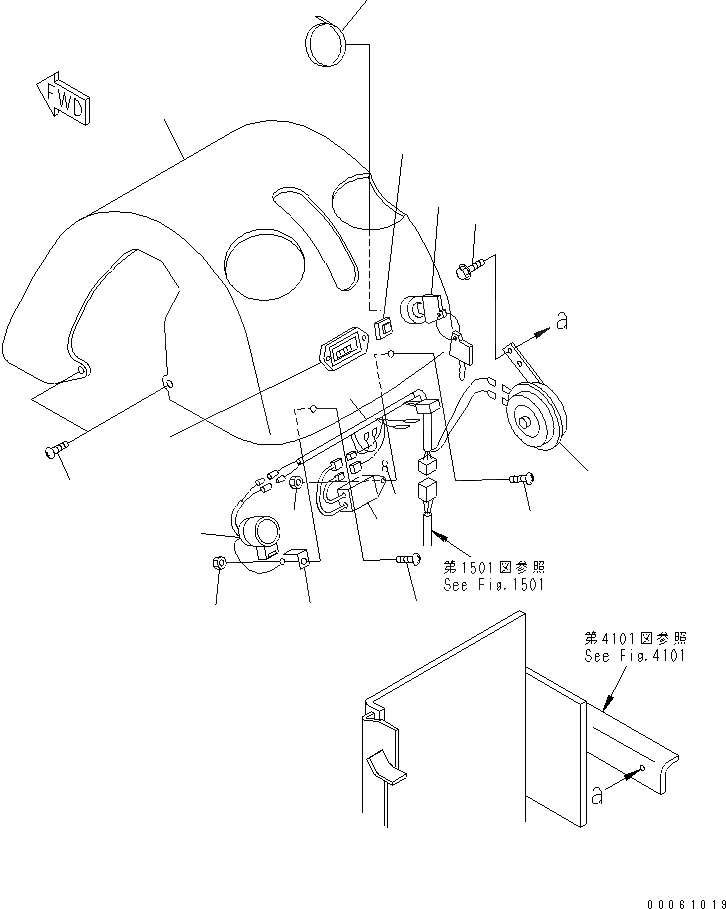 FWD

a

第1501図参照
See Fig.1501

第4101図参照
See Fig.4101

a

00061019