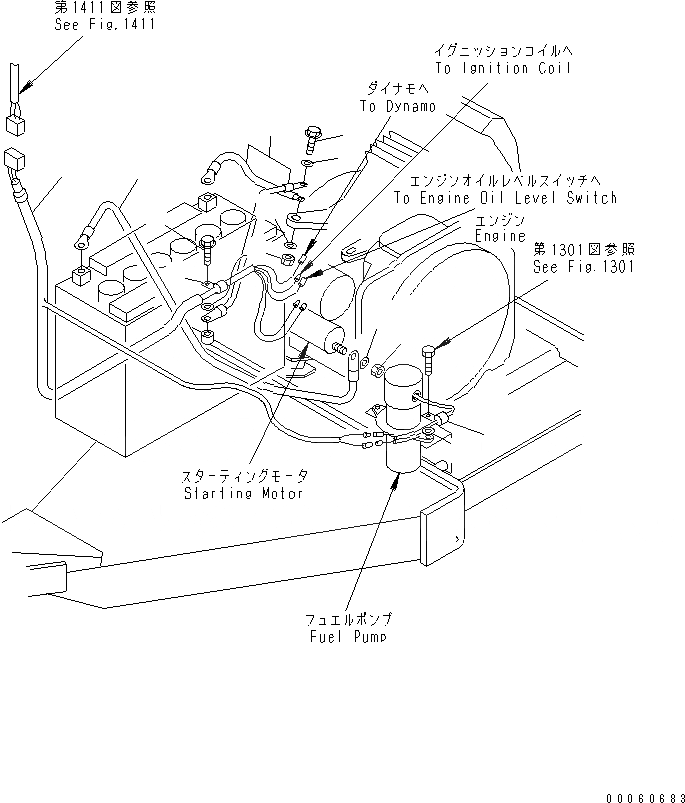 第1411図参照
See Fig.1411

イグニッションコイルへ
To Ignition Coil

ダイナモへ
To Dynamo

エンジンオイルレベルスイッチへ
To Engine Oil Level Switch

エンジン
Engine

第1301図参照
See Fig.1301

スターティングモータ
Starting Motor

フュエルポンプ
Fuel Pump

00060683