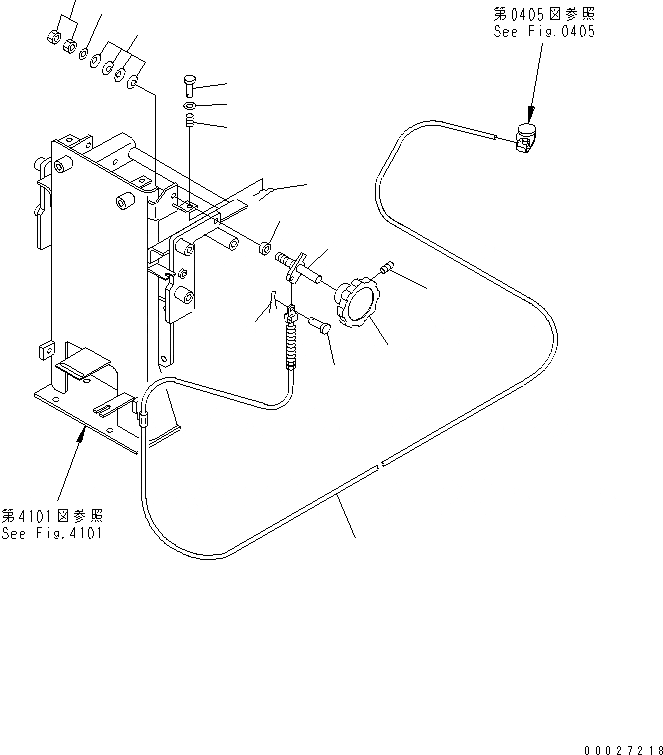 第0405図参照
See Fig.0405

第4101図参照
See Fig.4101

00027218