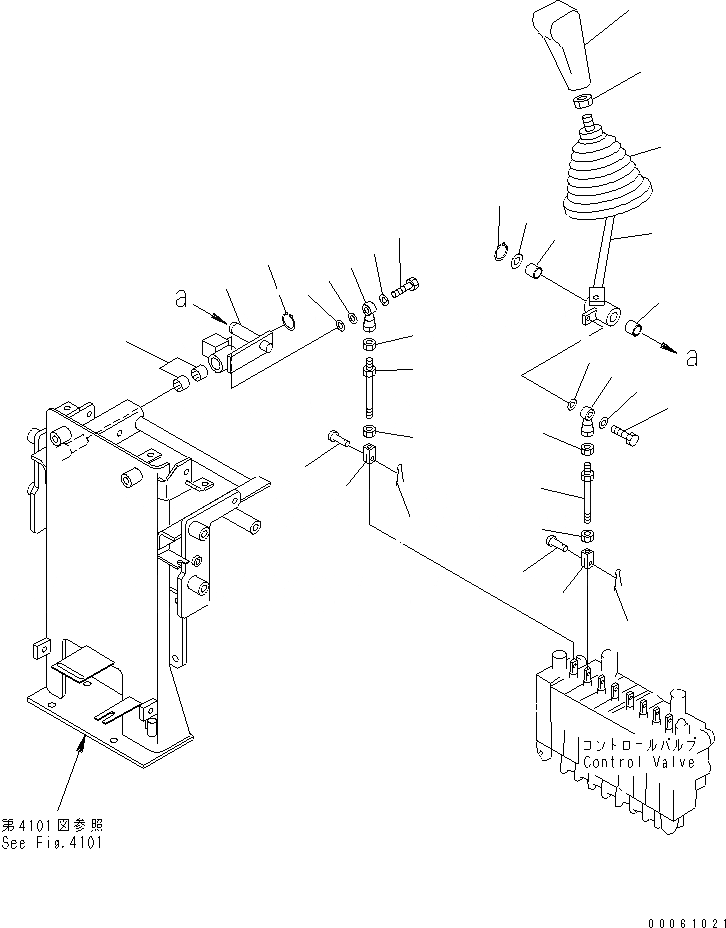 a

a

コントロールバルブ
Control Valve

第4101図参照
See Fig.4101

00061021