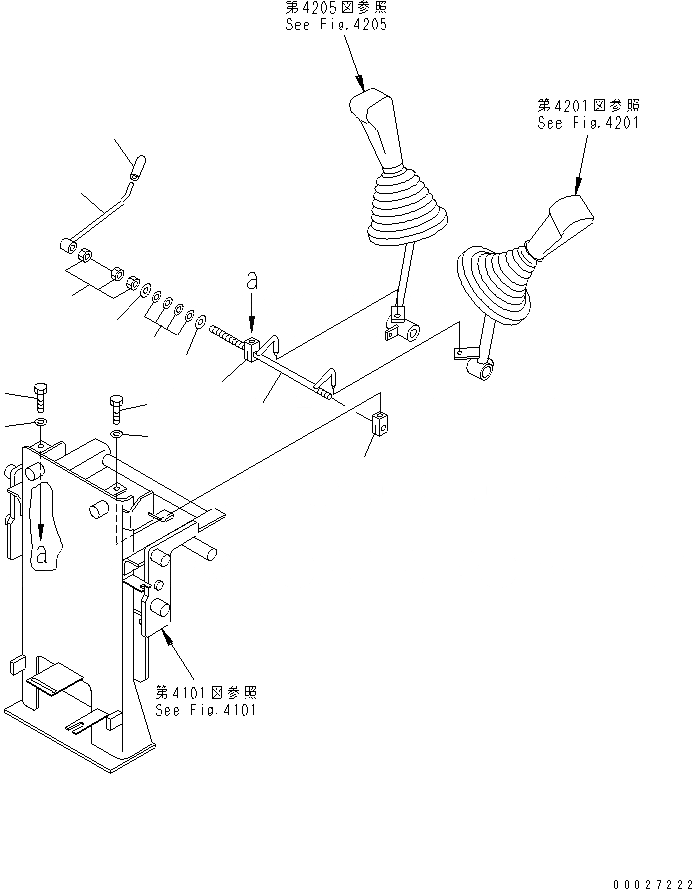 第4205図参照
See Fig.4205

第4201図参照
See Fig.4201

a

a

第4101図参照
See Fig.4101

00027222