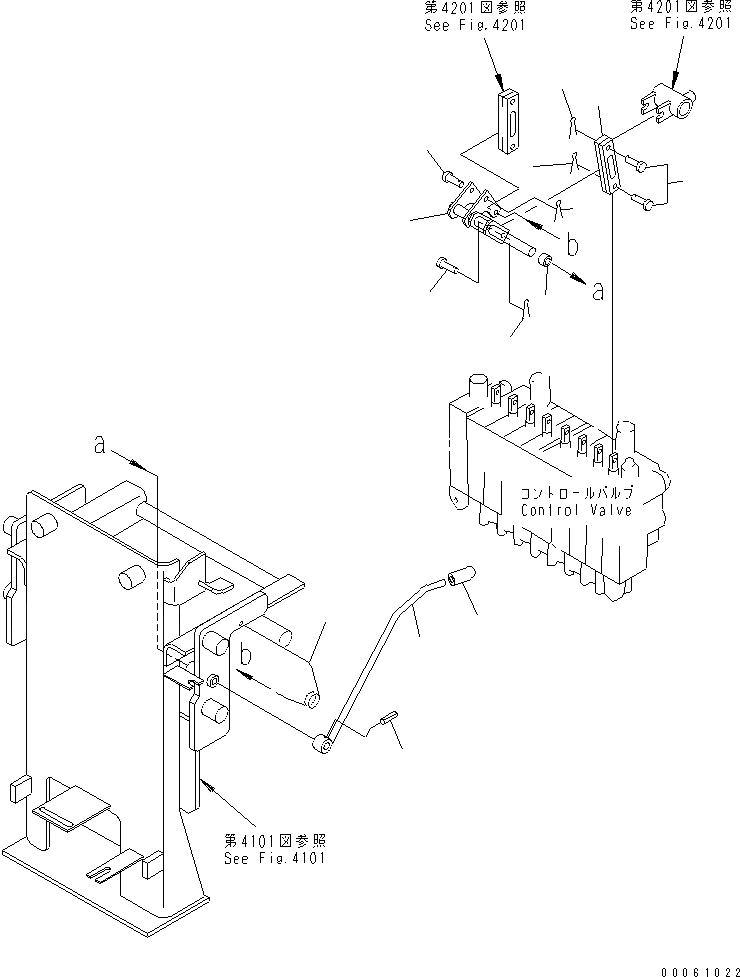 第4201図参照
See Fig.4201

第4201図参照
See Fig.4201

b

a

a

コントロールバルブ
Control Valve

b

第4101図参照
See Fig.4101

00061022