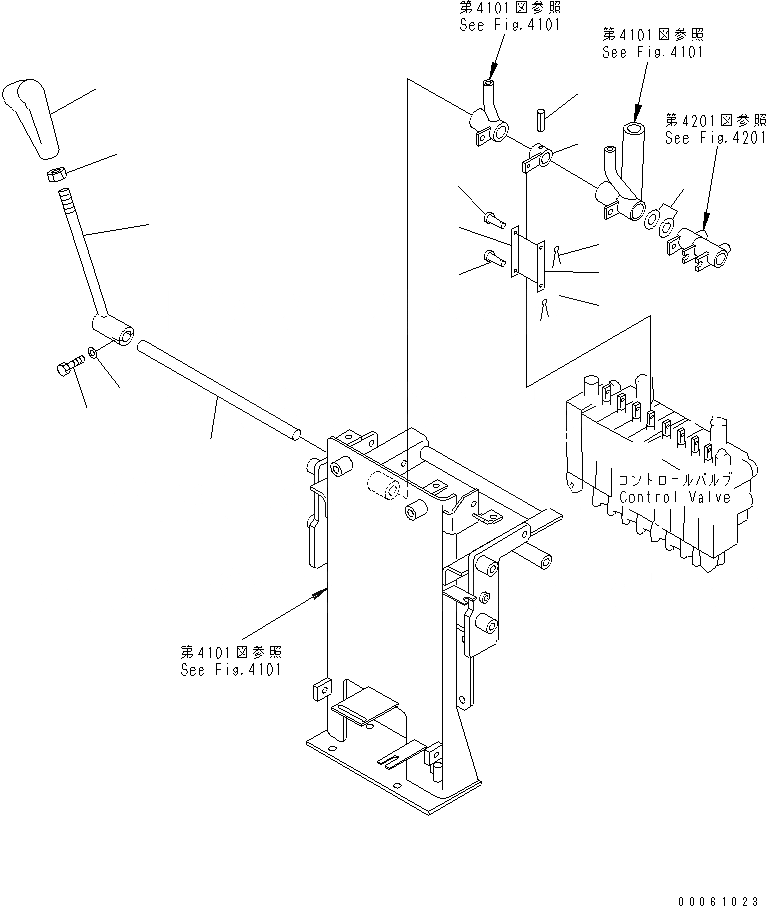 第4101図参照
See Fig.4101

第4101図参照
See Fig.4101

第4201図参照
See Fig.4201

コントロールバルブ
Control Valve

第4101図参照
See Fig.4101

00061023