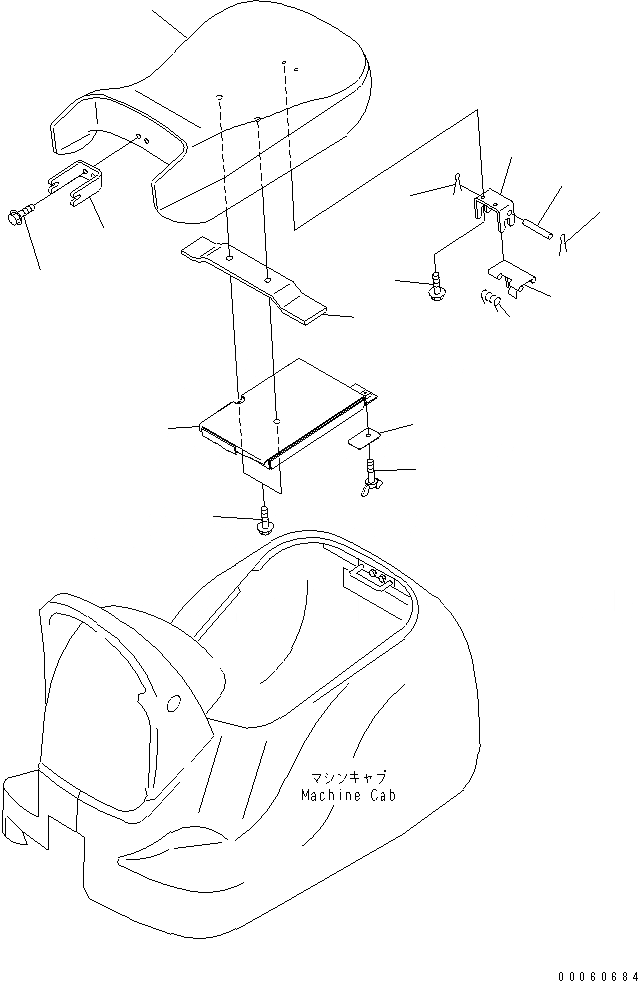 マシンキャブ
Machine Cab

00060684