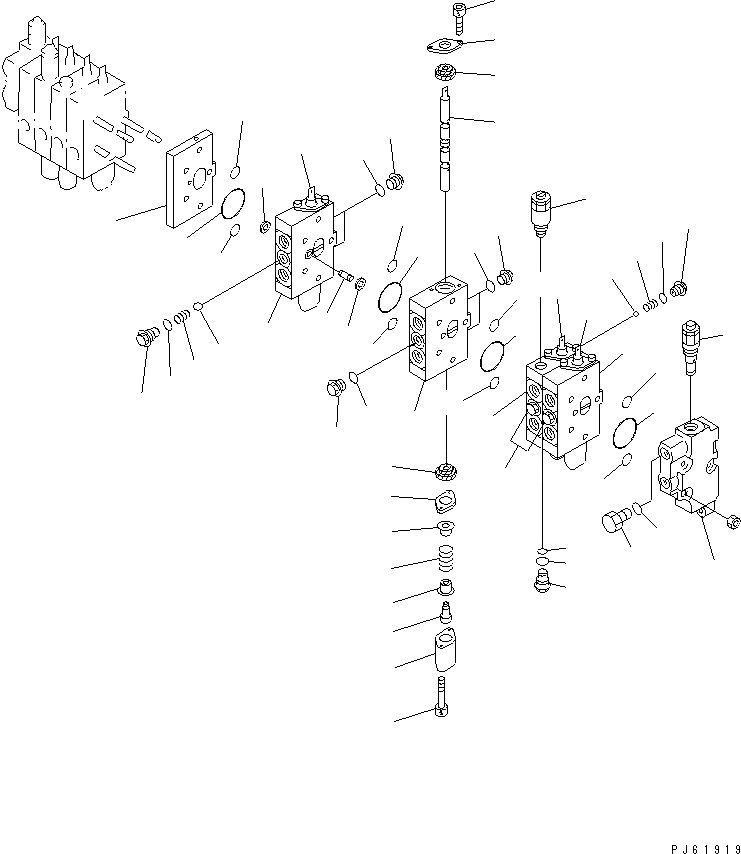 PJ61919