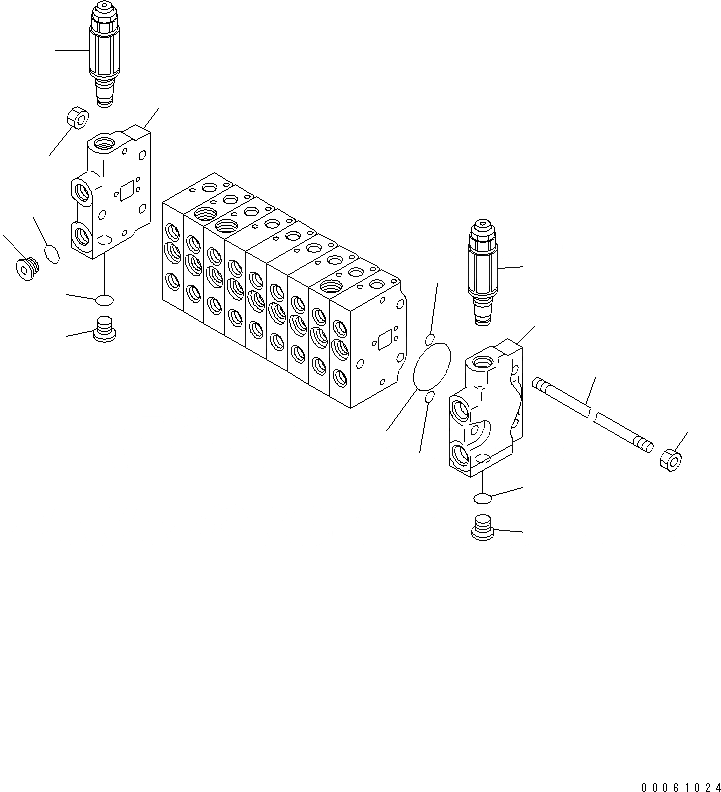 00061024