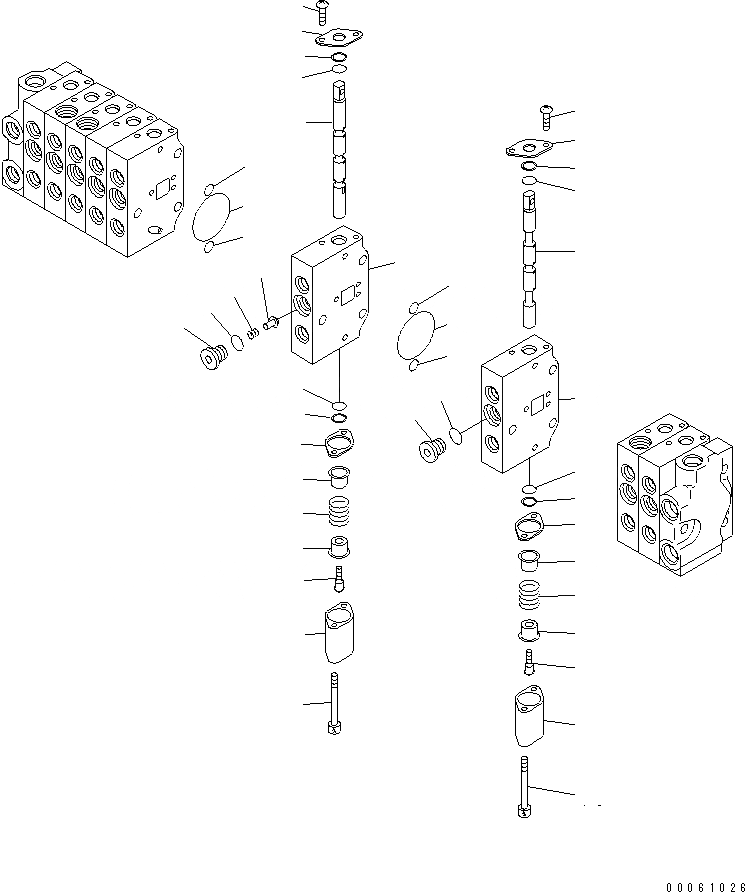 00061026