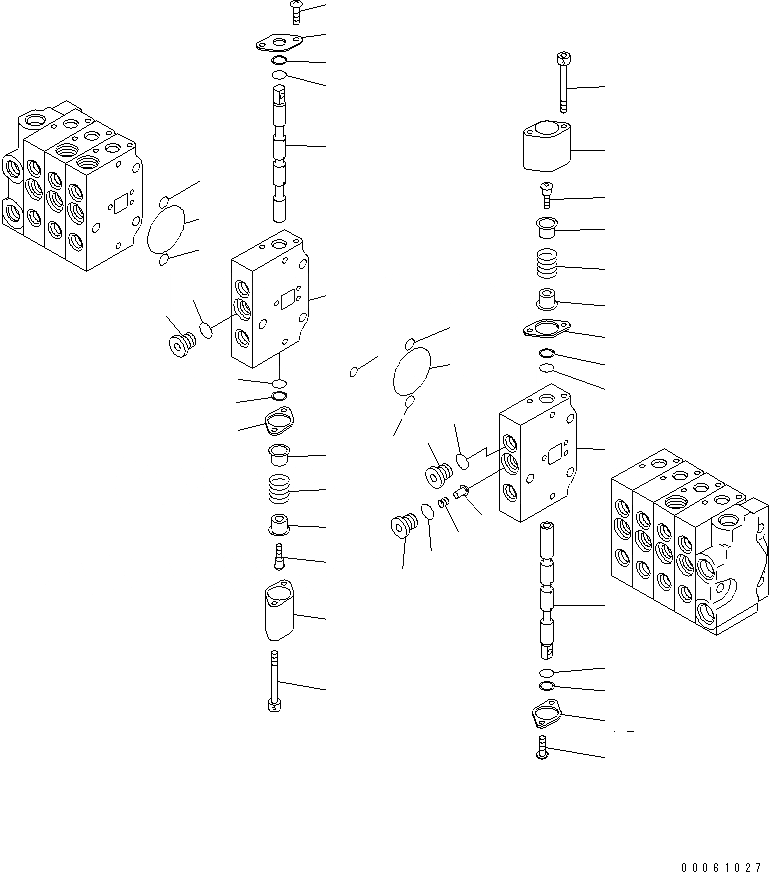 00061027