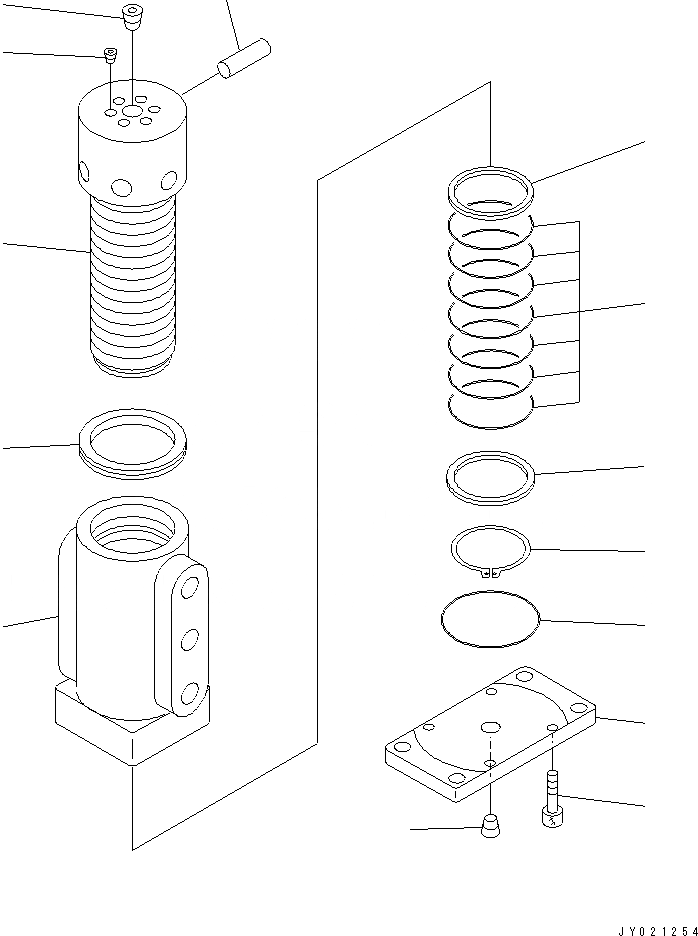 JY021254