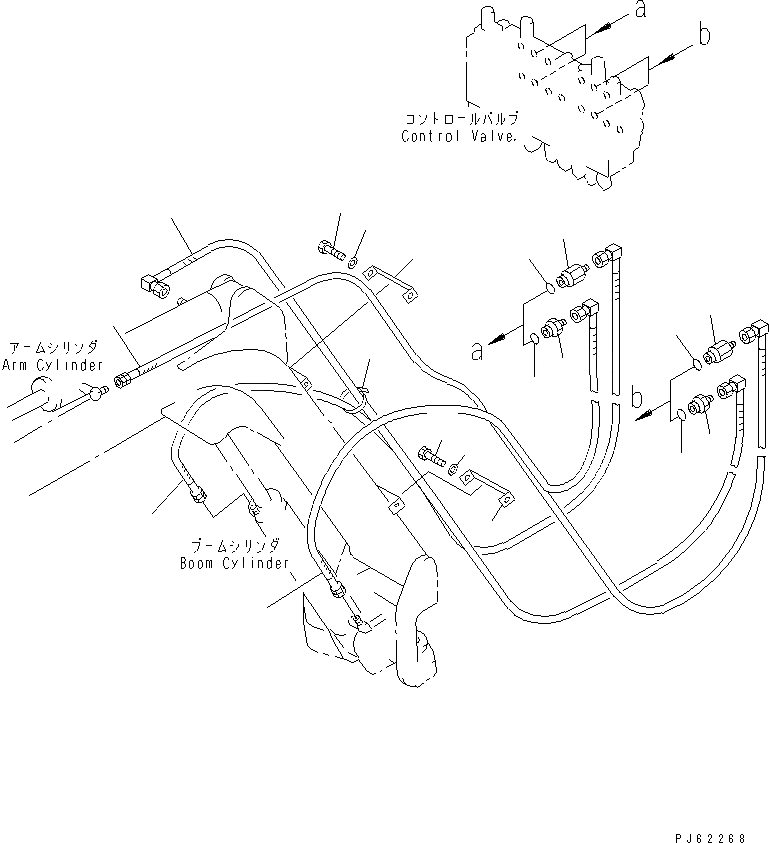 a

b

コントロールバルブ
Control Valve

アームシリンダ
Arm Cylinder

a

b

ブームシリンダ
Boom Cylinder

PJ62268