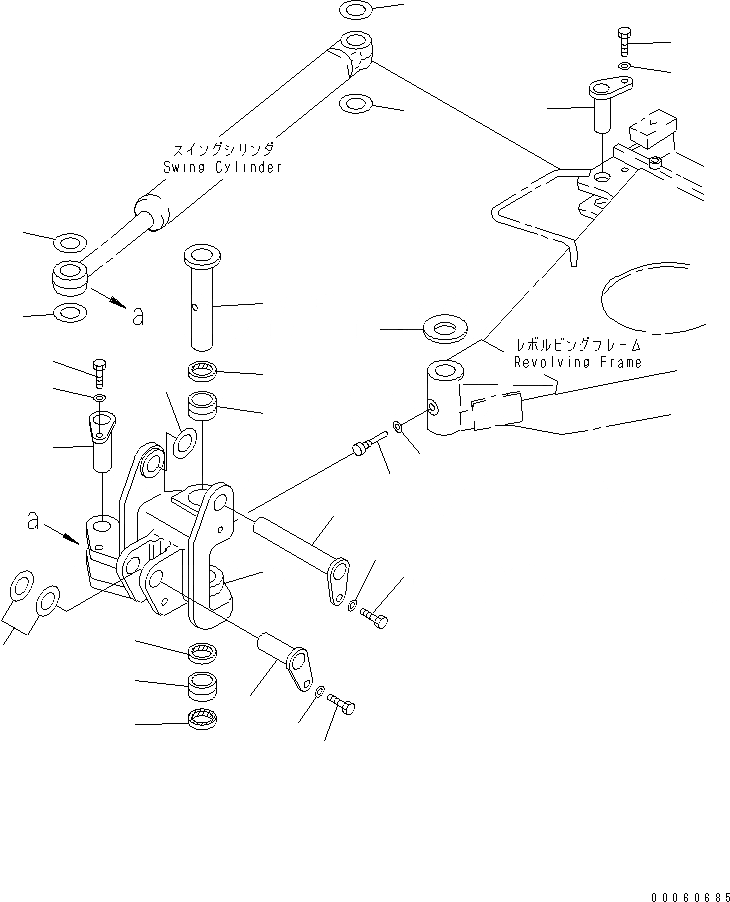 スイングシリンダ
Swing Cylinder

a

レボルビングフレーム
Revolving Frame

a

00060685