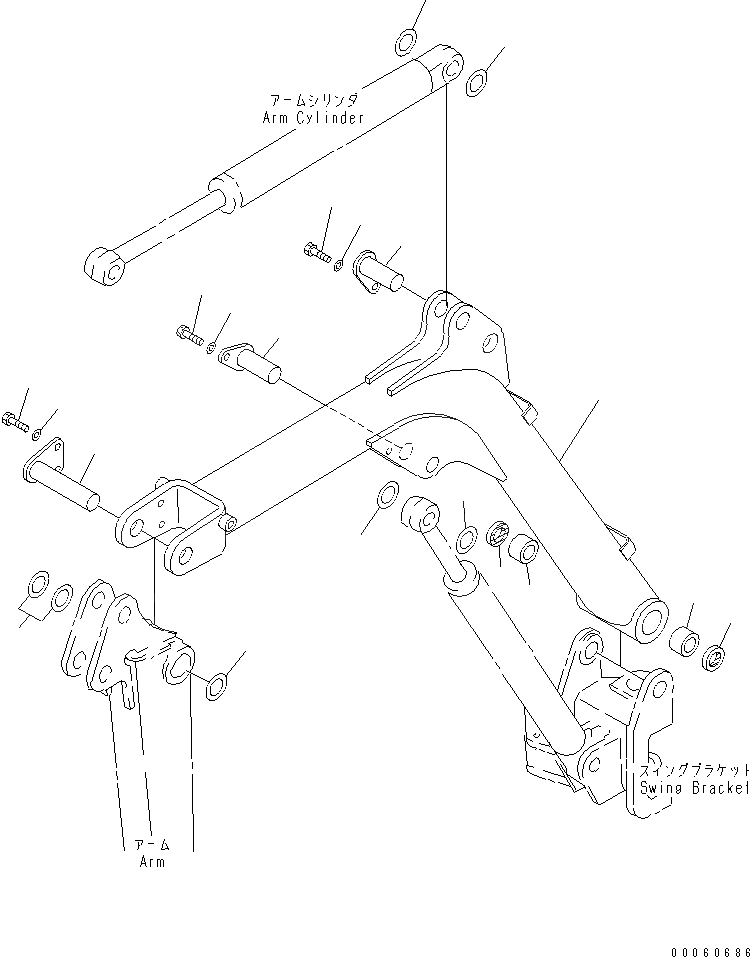 アームシリンダ
Arm Cylinder

スイングブラケット
Swing Bracket

アーム
Arm

00060686