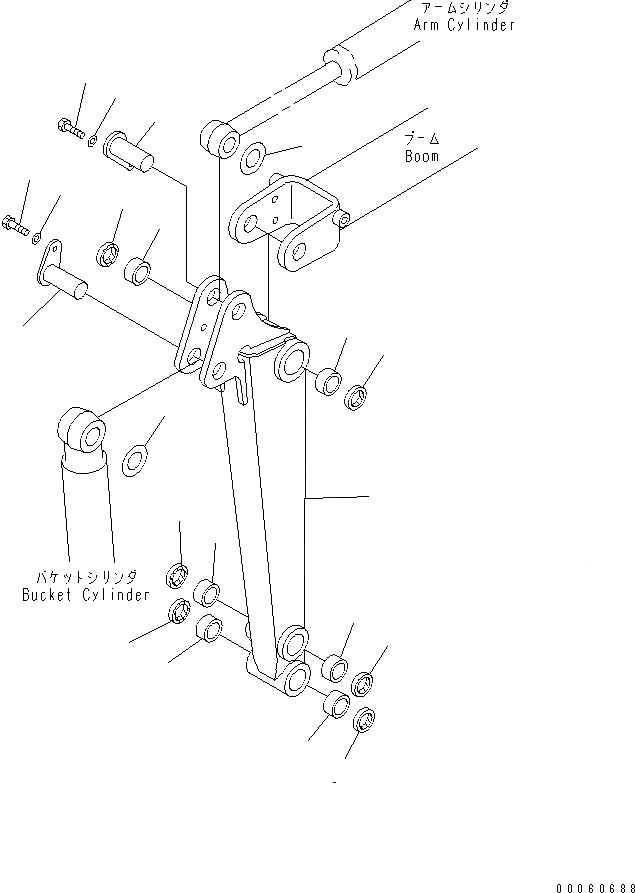 アームシリンダ
Arm Cylinder

ブーム
Boom

バケットシリンダ
Bucket Cylinder

00060688